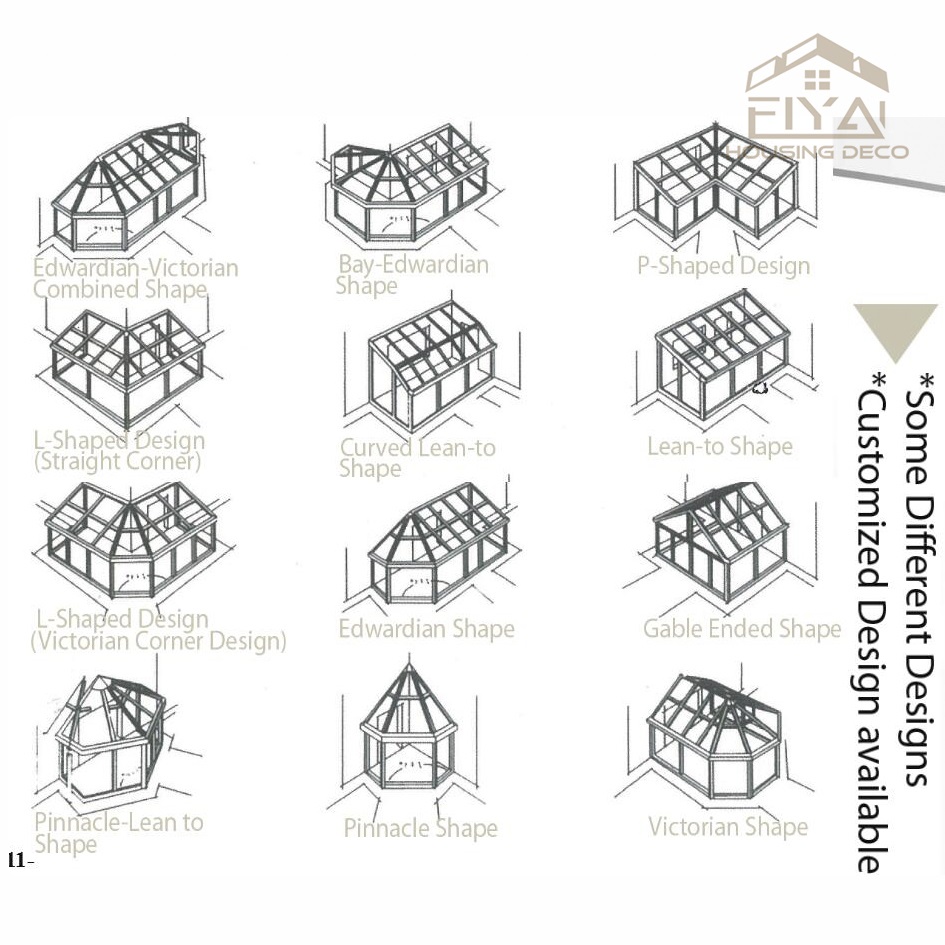 FIYA
HOUSING DECO

Edwardian-Victorian Combined Shape

Bay-Edwardian Shape

P-Shaped Design

L-Shaped Design (Straight Corner)

Curved Lean-to Shape

Lean-to Shape

L-Shaped Design (Victorian Corner Design)

Edwardian Shape

Gable Ended Shape

Pinnacle-Lean to Shape

Pinnacle Shape

Victorian Shape

11-

*Some Different Designs
*Customized Design available